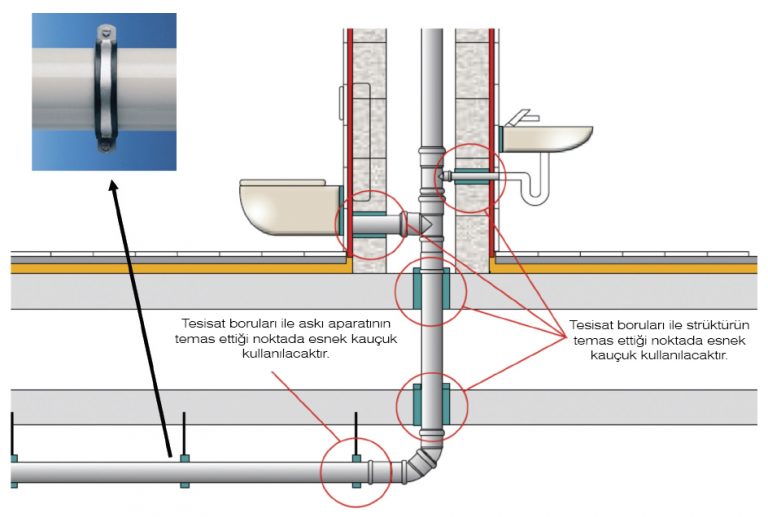 Tesisat boruları ile askı aparatının temas ettiği noktada esnek kauçuk kullanılacaktır.

Tesisat boruları ile strüktürün temas ettiği noktada esnek kauçuk kullanılacaktır.